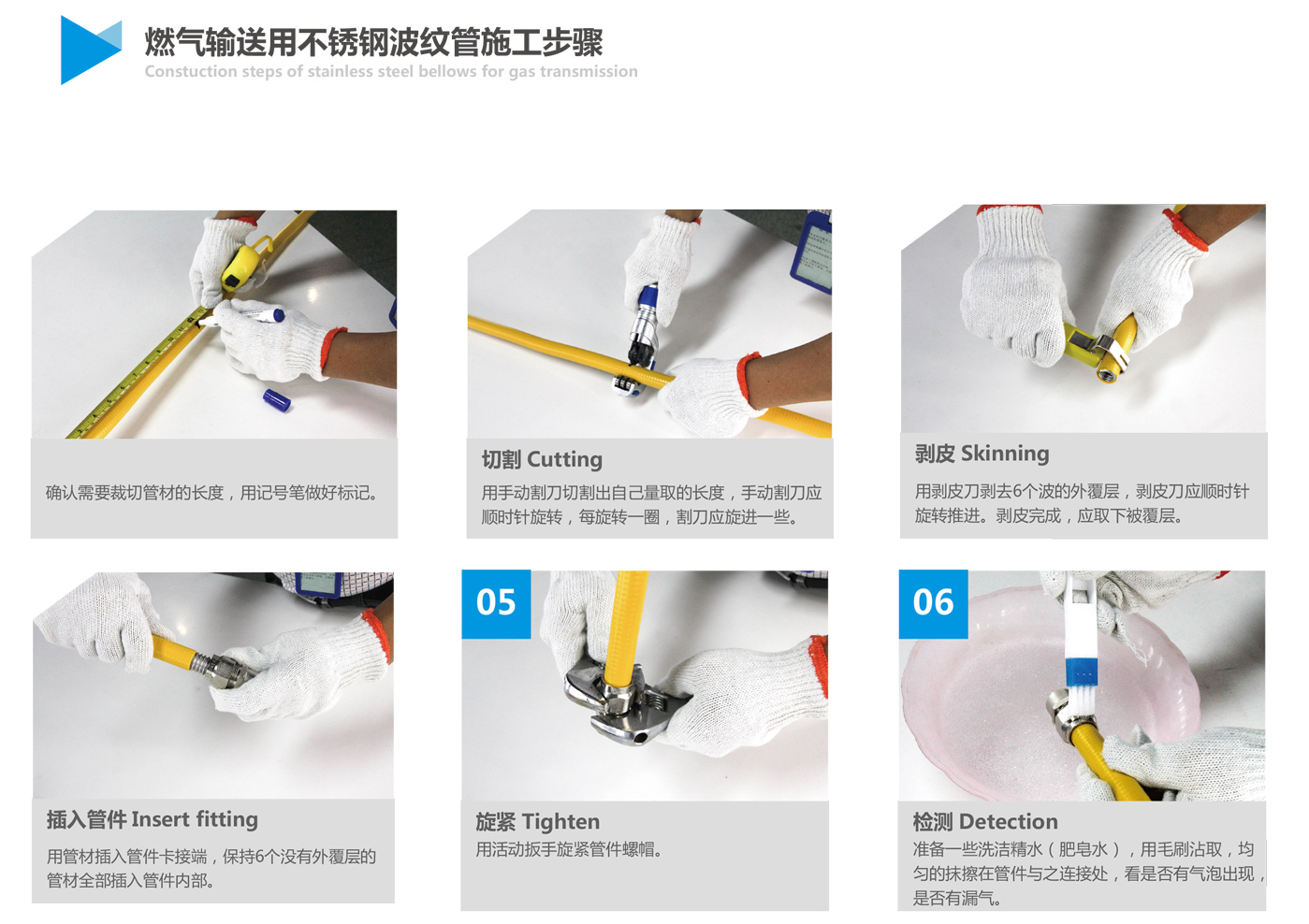 燃气输送用不锈钢波纹管施工步骤
Constuction steps of stainless steel bellows for gas transmission

确认需要裁切管材的长度，用记号笔做好标记。

切割 Cutting
用手动割刀切割出自己量取的长度，手动割刀应顺时针旋转，每旋转一圈，割刀应旋进一些。

剥皮 Skinning
用剥皮刀剥去6个波的外覆层，剥皮刀应顺时针旋转推进。剥皮完成，应取下被覆层。

插入管件 Insert fitting
用管材插入管件卡接端，保持6个没有外覆层的管材全部插入管件内部。

05
旋紧 Tighten
用活动扳手旋紧管件螺帽。

06
检测 Detection
准备一些洗洁精水（肥皂水），用毛刷沾取，均匀的抹擦在管件与之连接处，看是否有气泡出现，是否有漏气。